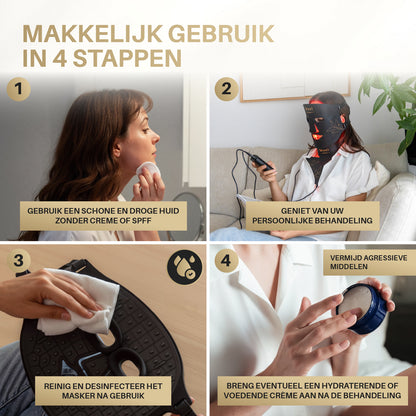 MAKKELIJK GEBRUIK IN 4 STAPPEN

1

GEBRUIK EEN SCHONE EN DROGE HUID ZONDER CREME OF SPFF

2

GENIET VAN UW PERSOONLIJKE BEHANDELING

3

REINIG EN DESINFECTEER HET MASKER NA GEBRUIK

4

VERMIJD AGRESSIEVE MIDDELEN

BRENG EVENTUEEL EEN HYDRATERENDE OF VOEDENDE CRÈME AAN NA DE BEHANDELING